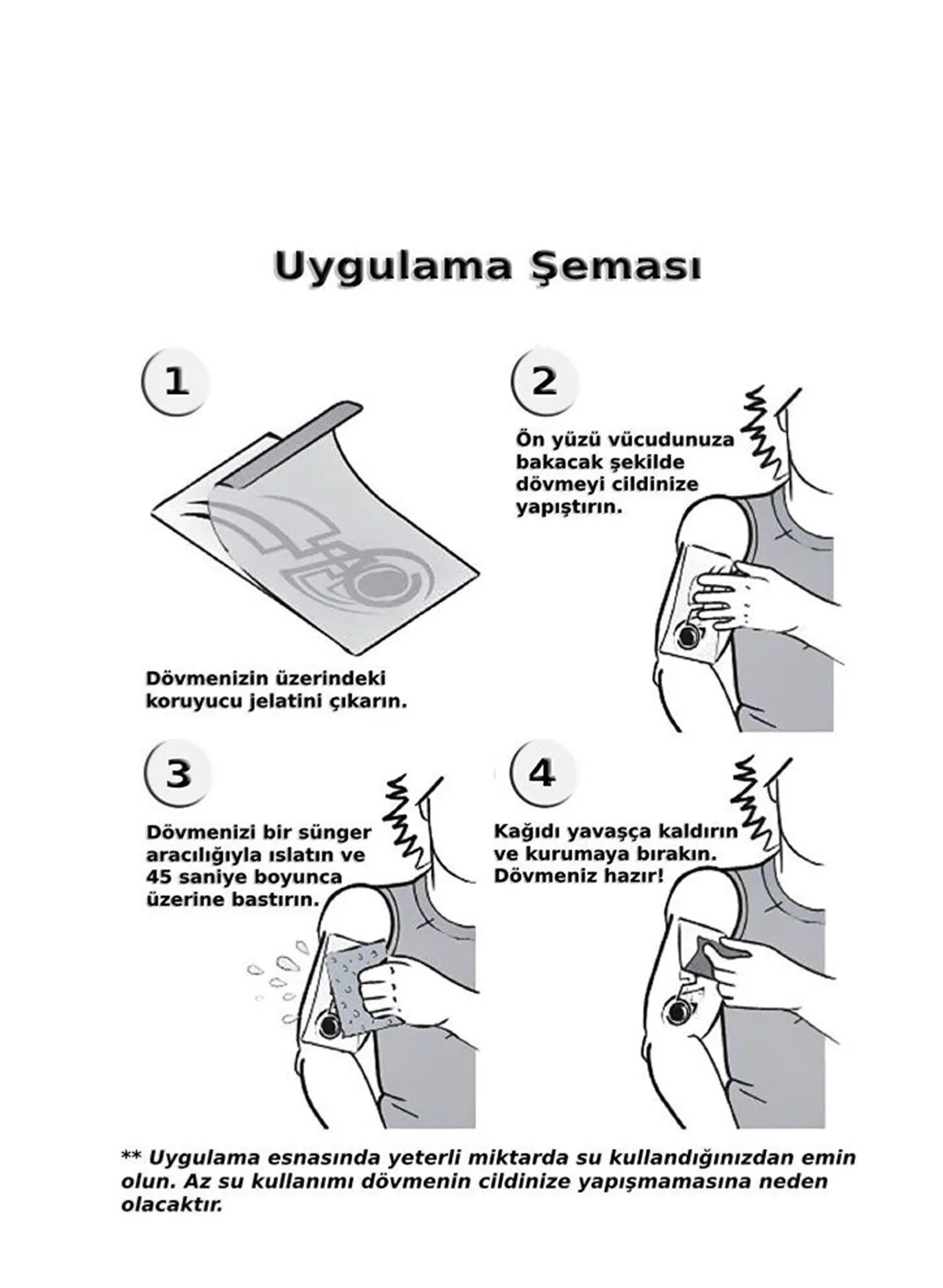 Uygulama Şeması

1

Dövmenizin üzerindeki koruyucu jelatini çıkarın.

2

Ön yüzü vücudunuza bakacak şekilde dövmeyi cildinize yapıştırın.

3

Dövmenizi bir sünger aracılığıyla ıslatın ve 45 saniye boyunca üzerine bastırın.

4

Kağıdı yavaşça kaldırın ve kurumaya bırakın. Dövmeniz hazır!

** Uygulama esnasında yeterli miktarda su kullandığınızdan emin olun. Az su kullanımı dövmenin cildinize yapışmamasına neden olacaktır.