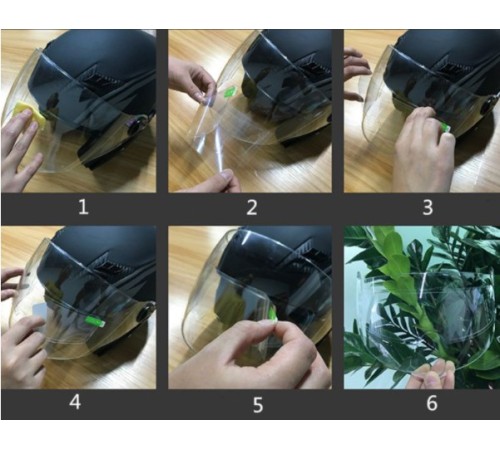 1
2
3
4
5
6