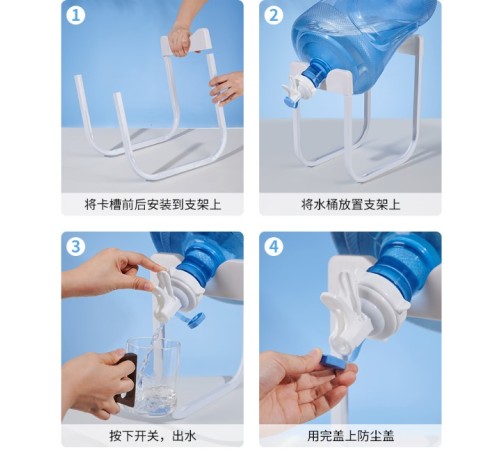 1

将卡槽前后安装到支架上

2

将水桶放置支架上

3

按下开关，出水

4

用完盖上防尘盖