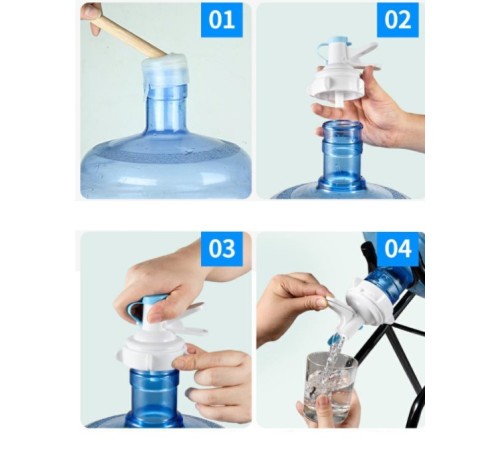 01

02

03

04