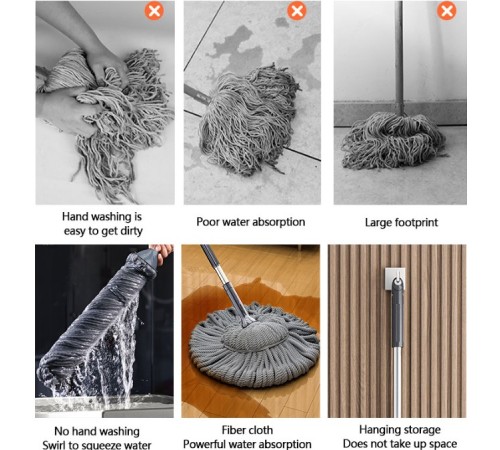 Hand washing is easy to get dirty

Poor water absorption

Large footprint

No hand washing
Swirl to squeeze water

Fiber cloth
Powerful water absorption

Hanging storage
Does not take up space