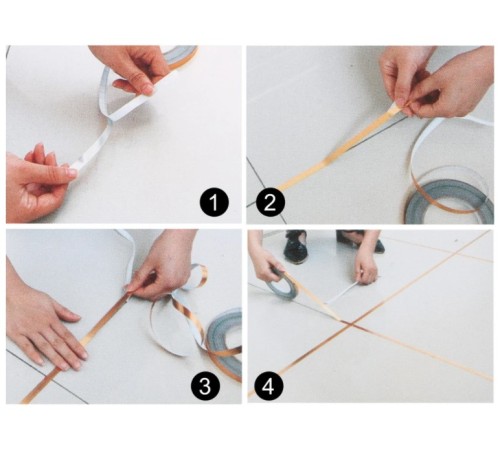 1
2
3
4