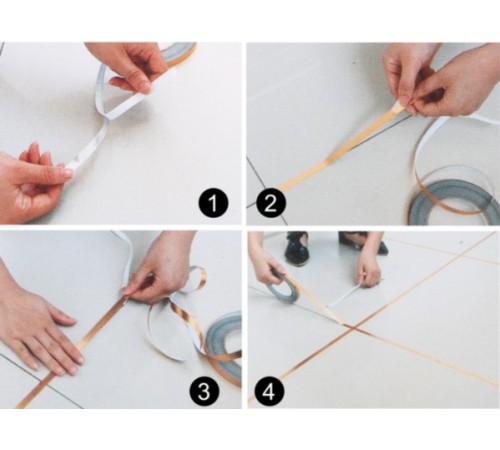 1

2

3

4