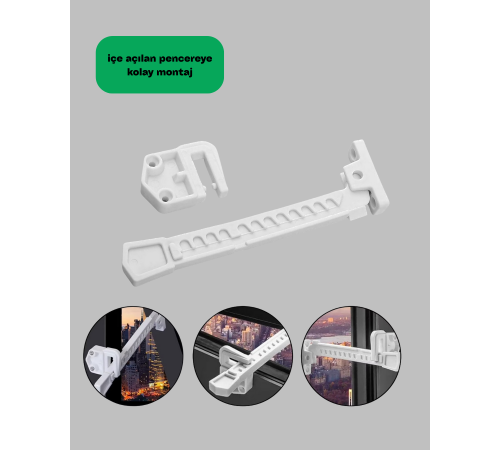 içe açılan pencereye kolay montaj