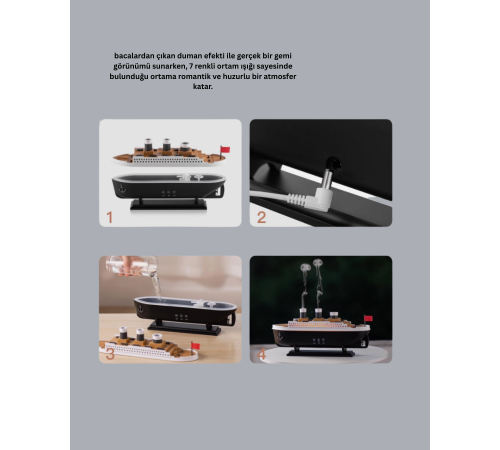 bacalardan çıkan duman efekti ile gerçek bir gemi görünümü sunarken, 7 renkli ortam ışığı sayesinde bulunduğu ortama romantik ve huzurlu bir atmosfer katar.

1

2

3

4