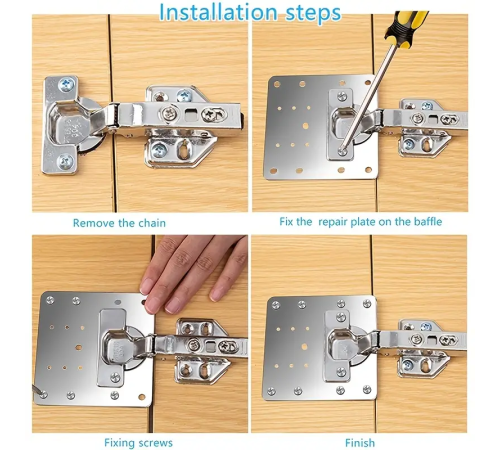 Installation steps

Remove the chain

Fix the repair plate on the baffle

Fixing screws

Finish