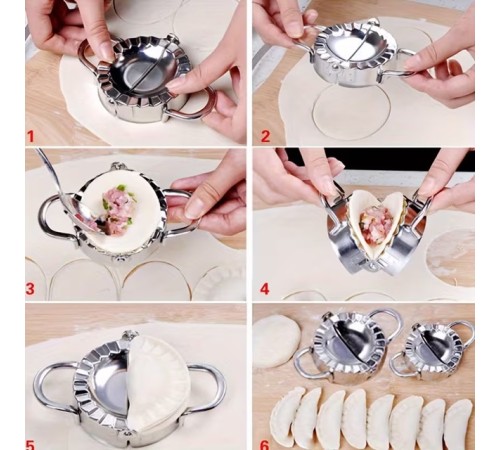 1
2
3
4
5
6