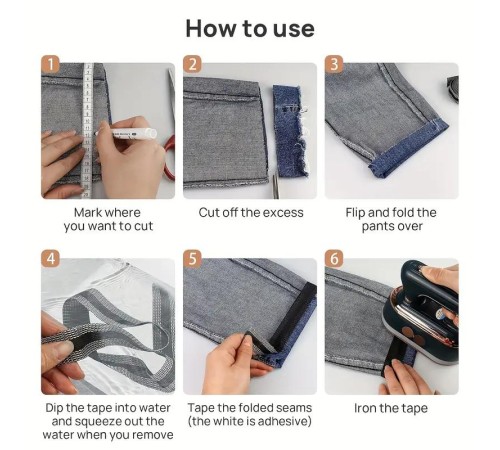 How to use

1
Mark where you want to cut

2
Cut off the excess

3
Flip and fold the pants over

4
Dip the tape into water and squeeze out the water when you remove

5
Tape the folded seams (the white is adhesive)

6
Iron the tape