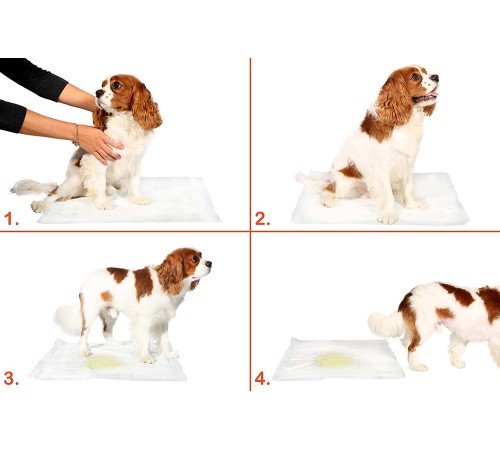 1.

2.

3.

4.