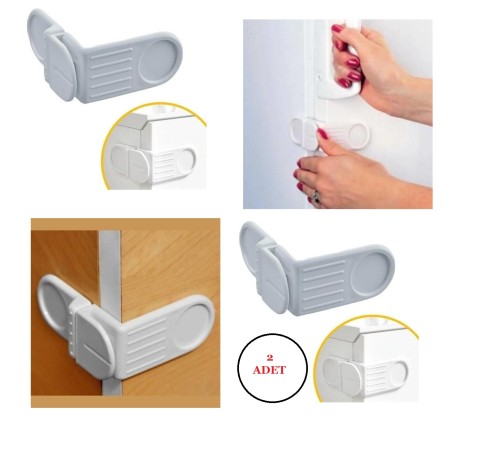 2
ADET