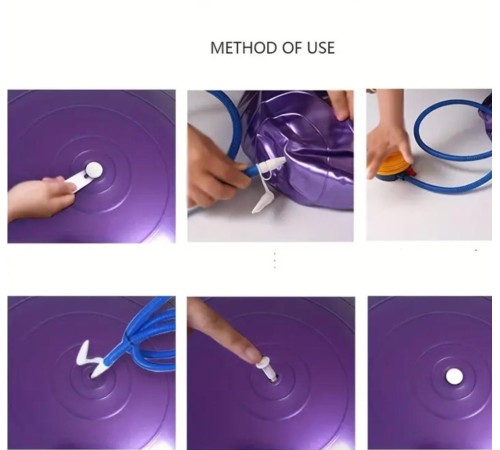 METHOD OF USE