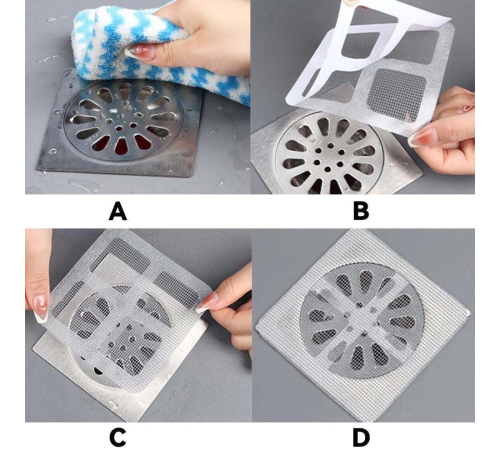 A

B

C

D