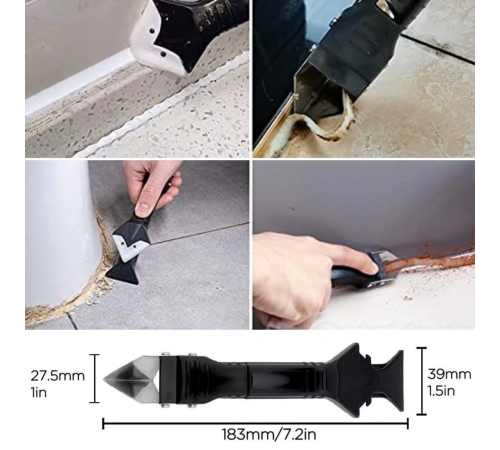 27.5mm
1in

39mm
1.5in

183mm/7.2in