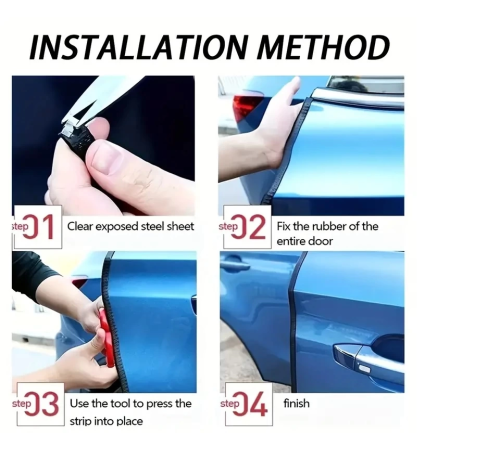 INSTALLATION METHOD

step 01 Clear exposed steel sheet

step 02 Fix the rubber of the entire door

step 03 Use the tool to press the strip into place

step 04 finish