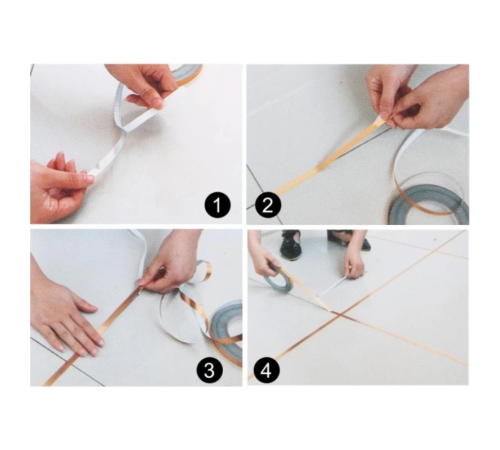 1
2
3
4