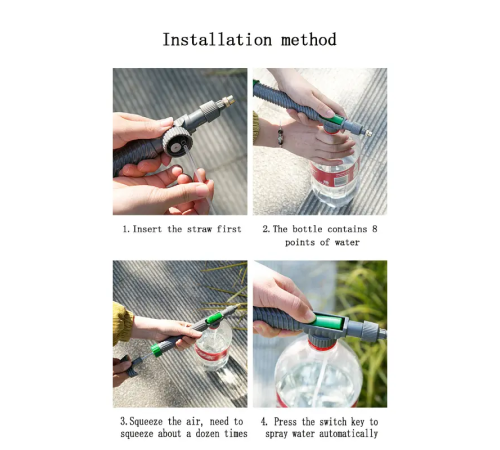 Installation method

1. Insert the straw first

2. The bottle contains 8 points of water

3. Squeeze the air, need to squeeze about a dozen times

4. Press the switch key to spray water automatically