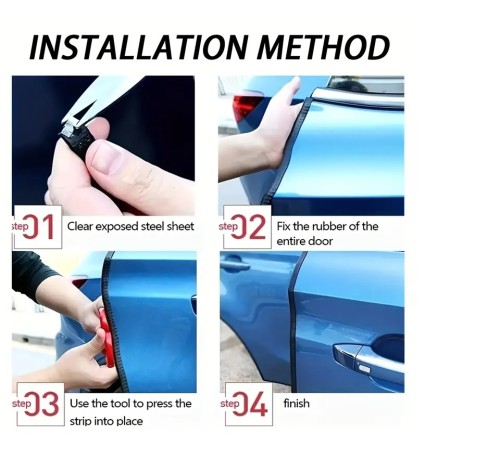 INSTALLATION METHOD

step 01 Clear exposed steel sheet

step 02 Fix the rubber of the entire door

step 03 Use the tool to press the strip into place

step 04 finish