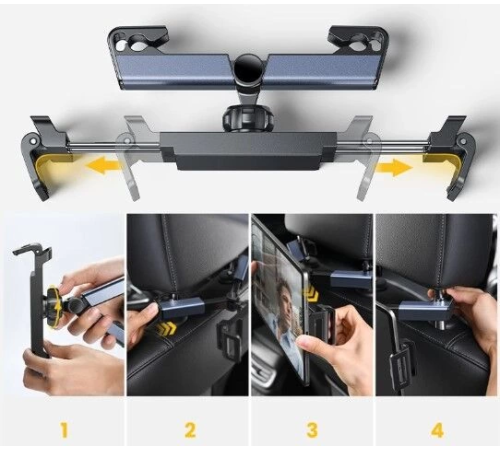 1

2

3

4