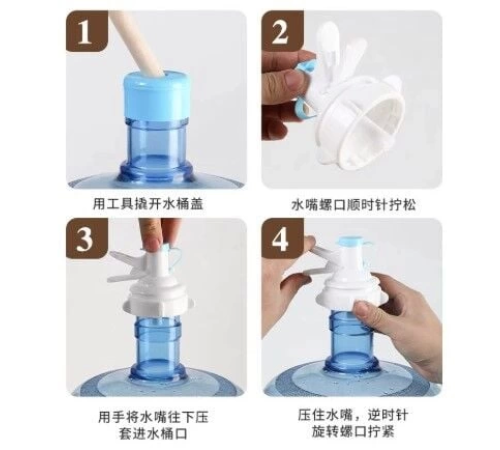 1

用工具撬开水桶盖

2

水嘴螺口顺时针拧松

3

用手将水嘴往下压
套进水桶口

4

压住水嘴，逆时针
旋转螺口拧紧